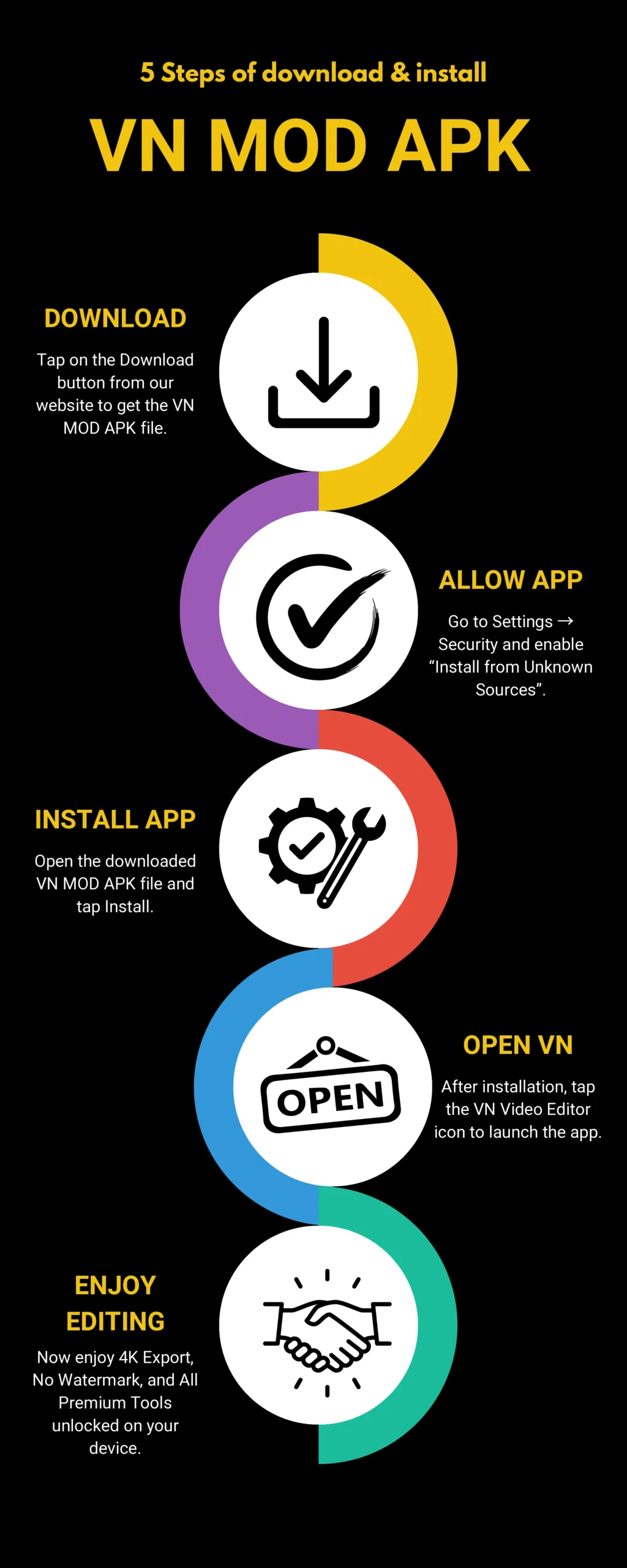 5 Steps of download & install

VN MOD APK

DOWNLOAD

Tap on the Download button from our website to get the VN MOD APK file.

ALLOW APP

Go to Settings → Security and enable “Install from Unknown Sources”.

INSTALL APP

Open the downloaded VN MOD APK file and tap Install.

OPEN

OPEN VN

After installation, tap the VN Video Editor icon to launch the app.

ENJOY EDITING

Now enjoy 4K Export, No Watermark, and All Premium Tools unlocked on your device.